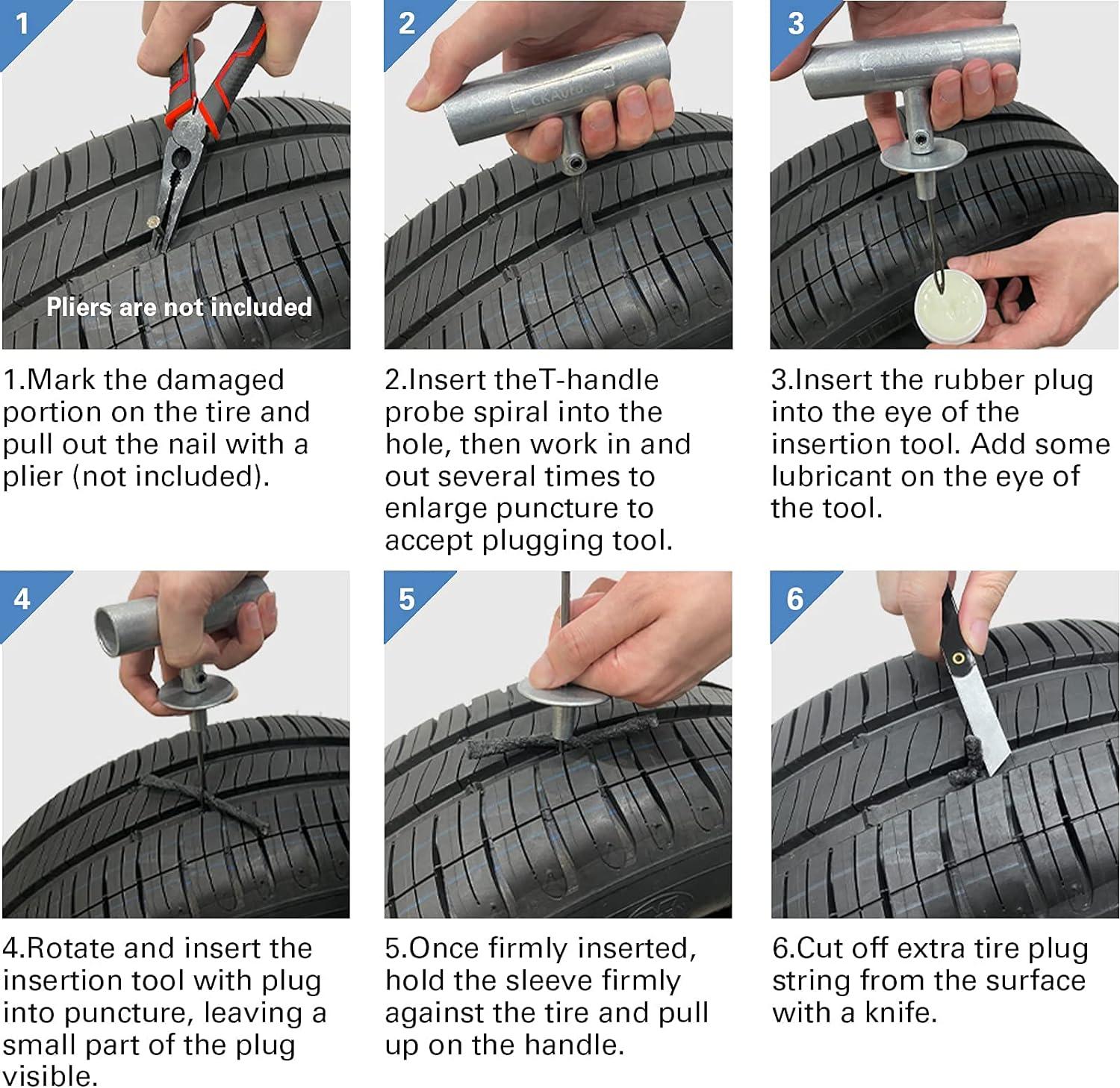 1

Pliers are not included

1.Mark the damaged portion on the tire and pull out the nail with a plier (not included).

2

2.Insert theT-handle probe spiral into the hole, then work in and out several times to enlarge puncture to accept plugging tool.

3

3.Insert the rubber plug into the eye of the insertion tool. Add some lubricant on the eye of the tool.

4

4.Rotate and insert the insertion tool with plug into puncture, leaving a small part of the plug visible.

5

5.Once firmly inserted, hold the sleeve firmly against the tire and pull up on the handle.

6

6.Cut off extra tire plug string from the surface with a knife.